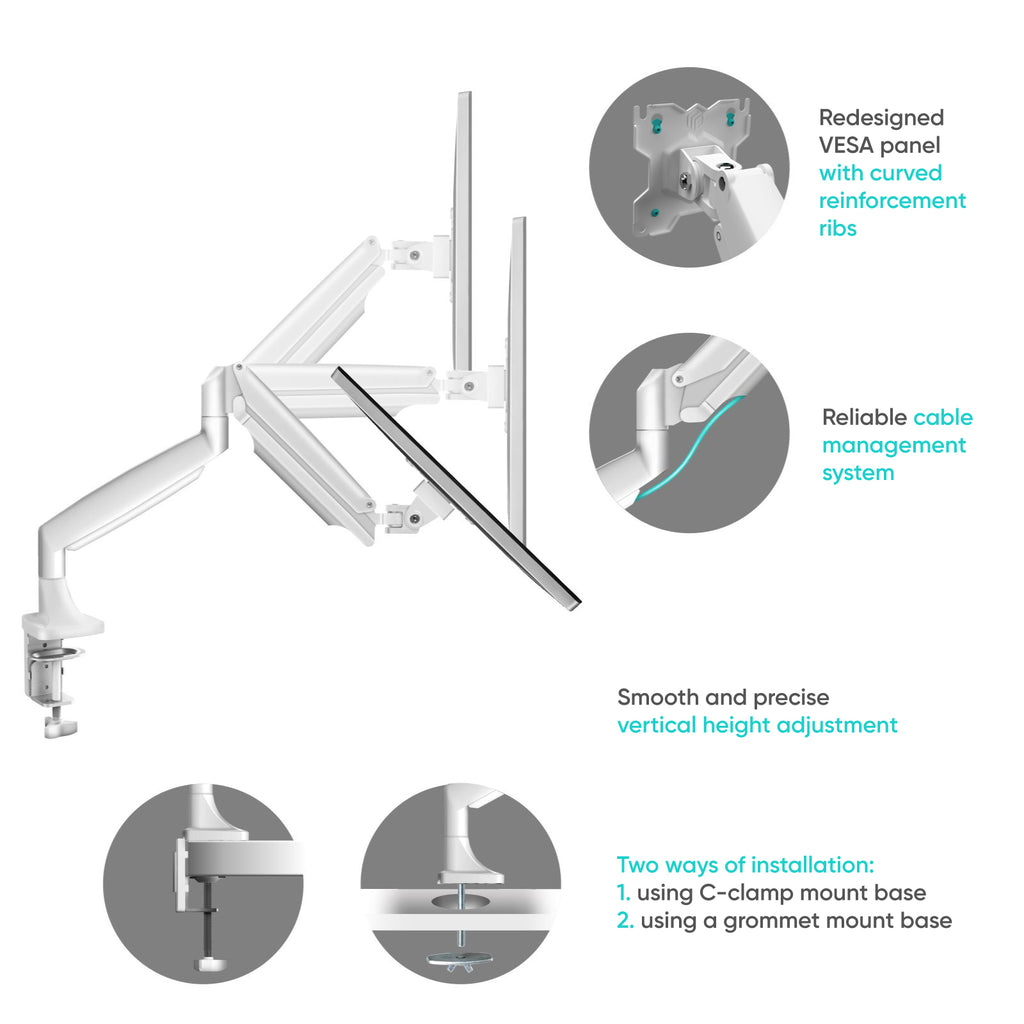 Redesigned VESA panel with curved reinforcement ribs

Reliable cable management system

Smooth and precise vertical height adjustment

Two ways of installation:
1. using C-clamp mount base
2. using a grommet mount base