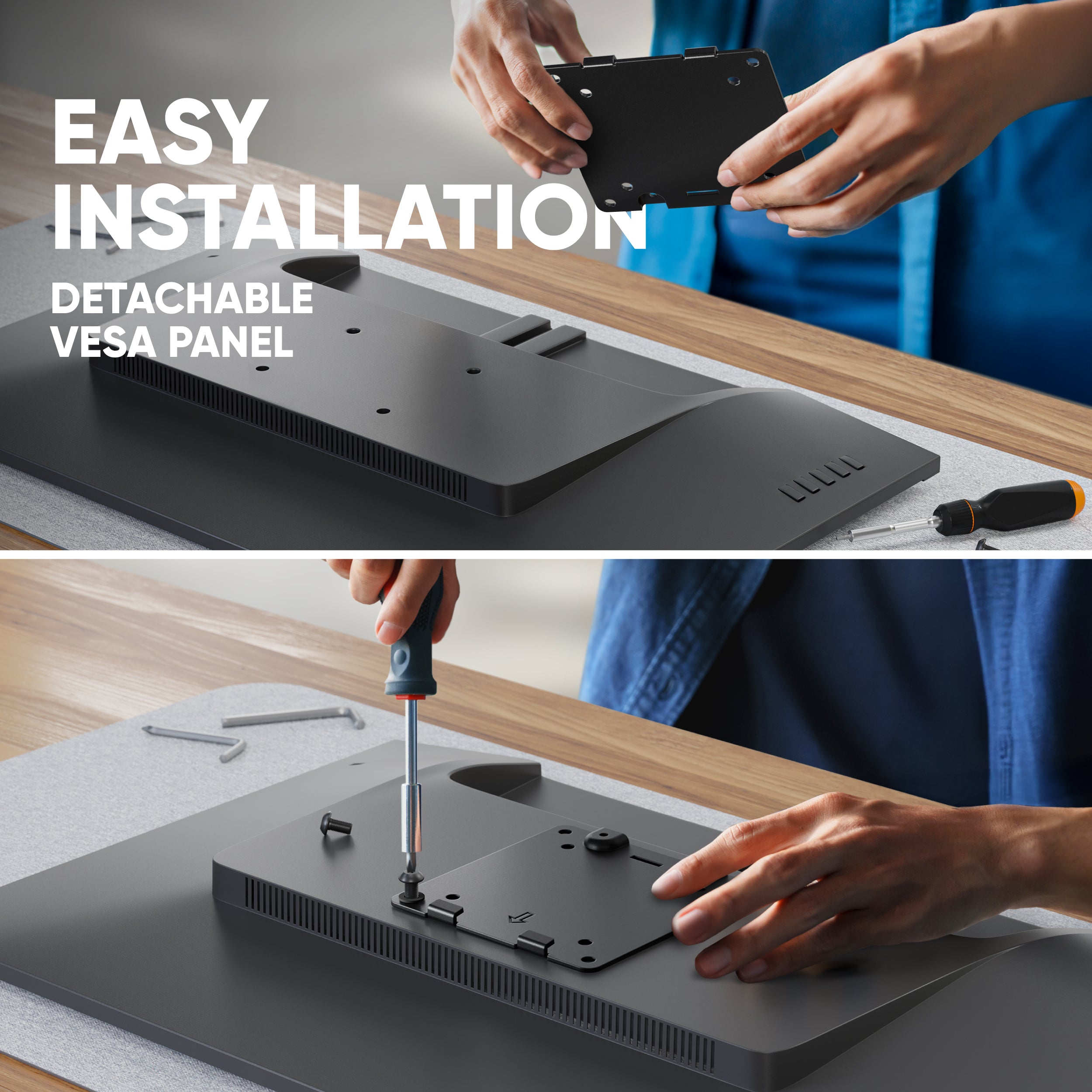 EASY INSTALLATION

DETACHABLE VESA PANEL