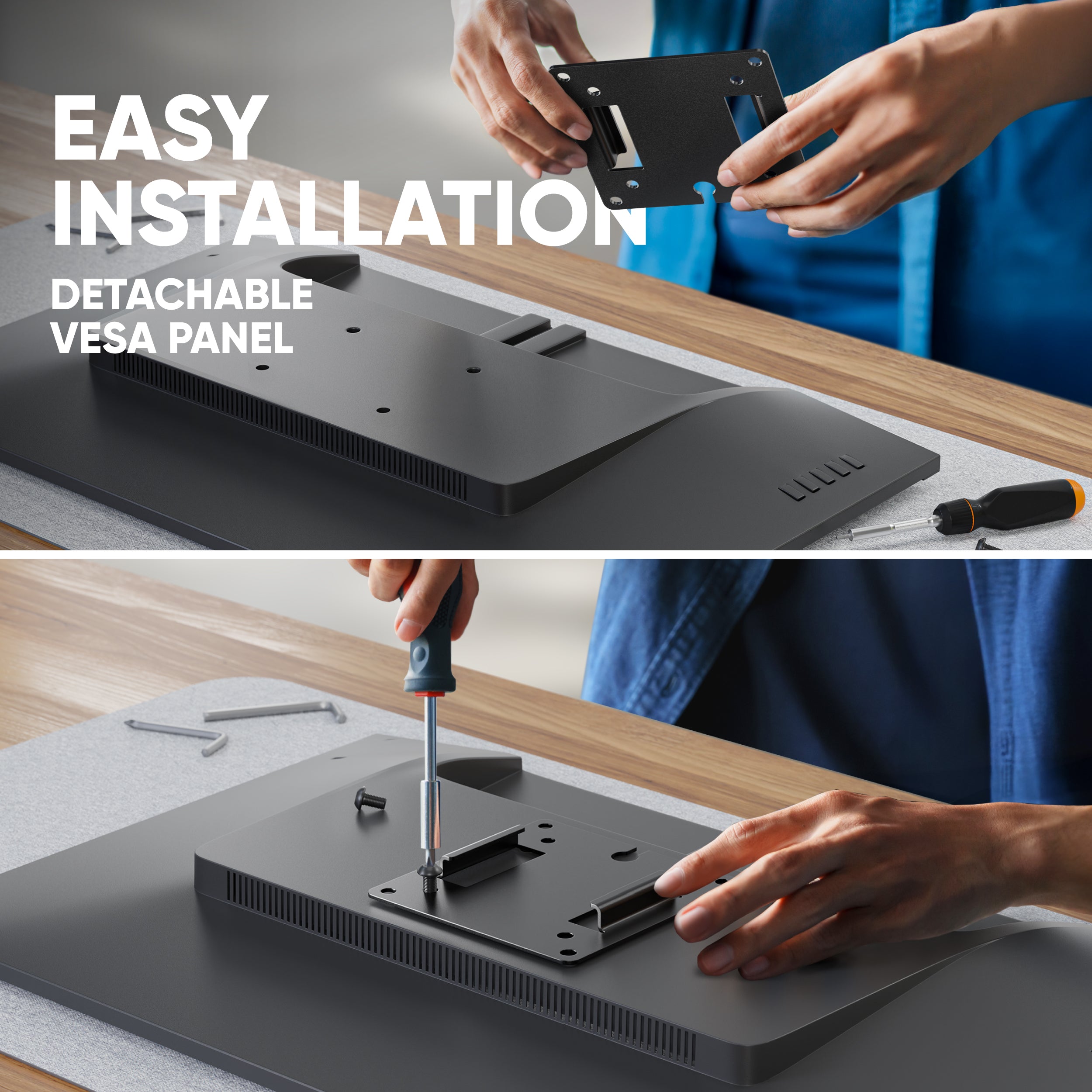 EASY INSTALLATION

DETACHABLE VESA PANEL